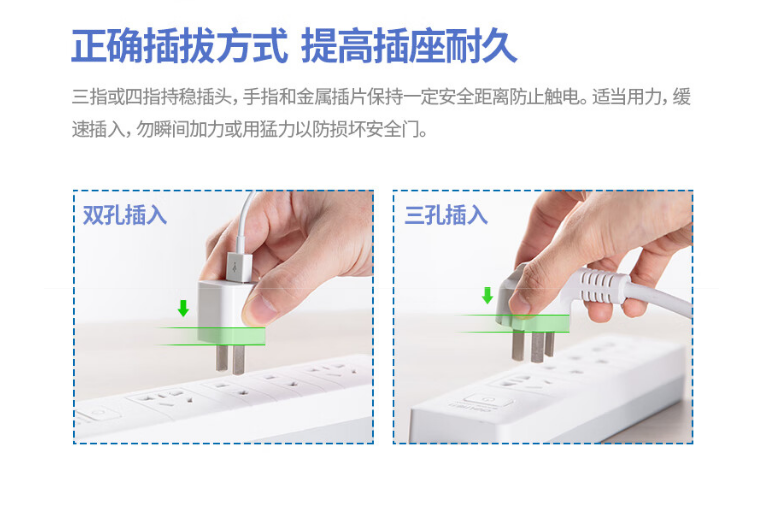 正确插拔方式 提高插座耐久

三指或四指持稳插头，手指和金属插片保持一定安全距离防止触电。适当用力，缓速插入，勿瞬间加力或用猛力以防损坏安全门。

双孔插入

三孔插入