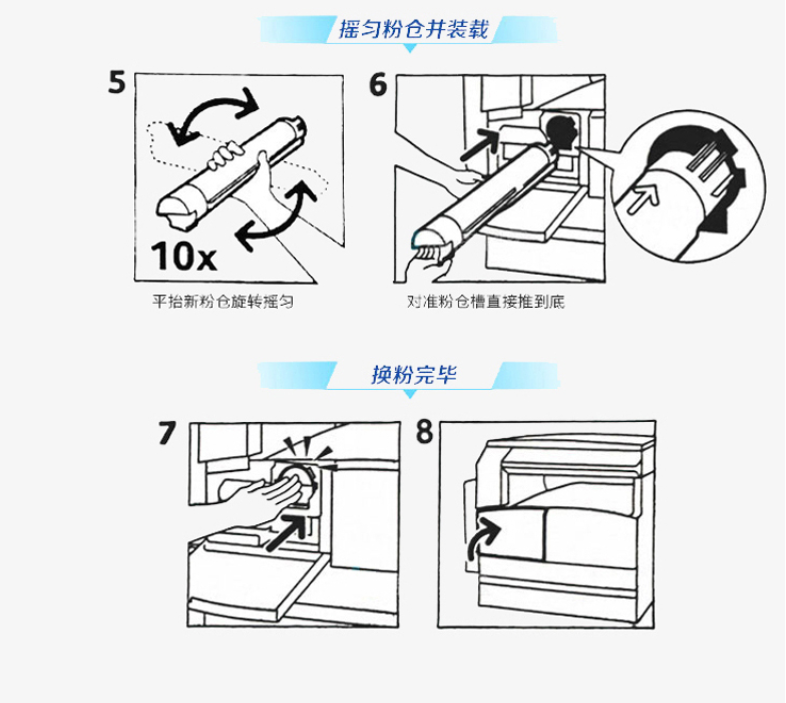 摇匀粉仓并装载

5

10x

平抬新粉仓旋转摇匀

6

对准粉仓槽直接推到底

换粉完毕

7

8