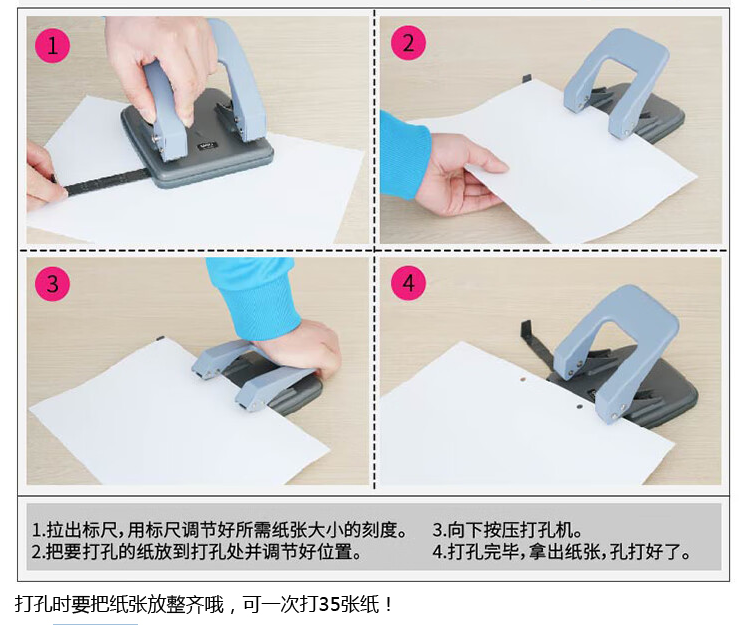 1

2

3

4

1.拉出标尺,用标尺调节好所需纸张大小的刻度。
2.把要打孔的纸放到打孔处并调节好位置。

3.向下按压打孔机。
4.打孔完毕,拿出纸张,孔打好了。

打孔时要把纸张放整齐哦，可一次打35张纸！